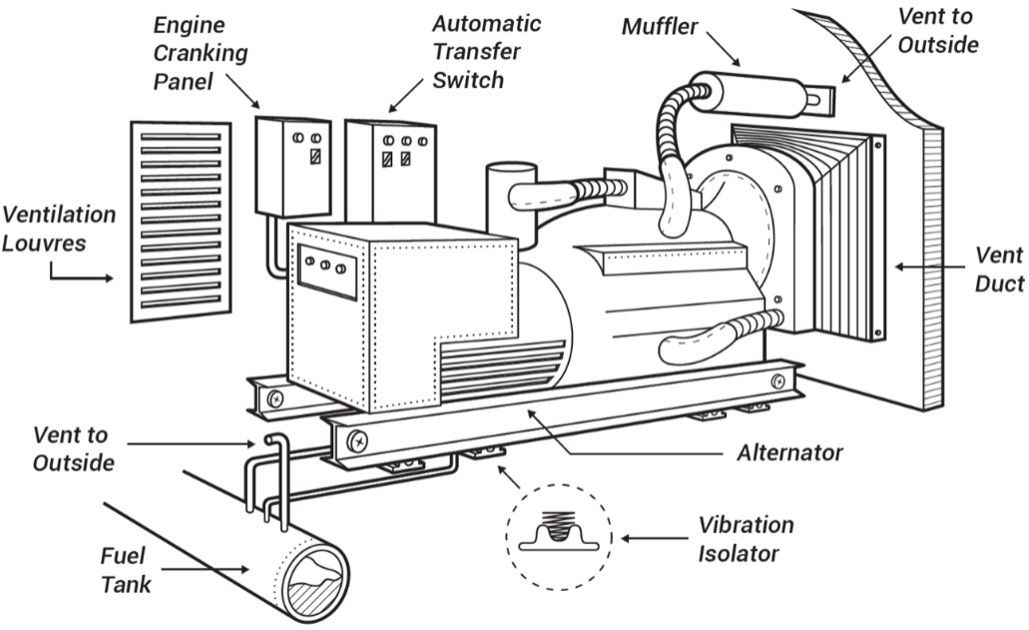 Engine Cranking Panel

Automatic Transfer Switch

Muffler

Vent to Outside

Ventilation Louvres

Vent Duct

Vent to Outside

Alternator

Vibration Isolator

Fuel Tank