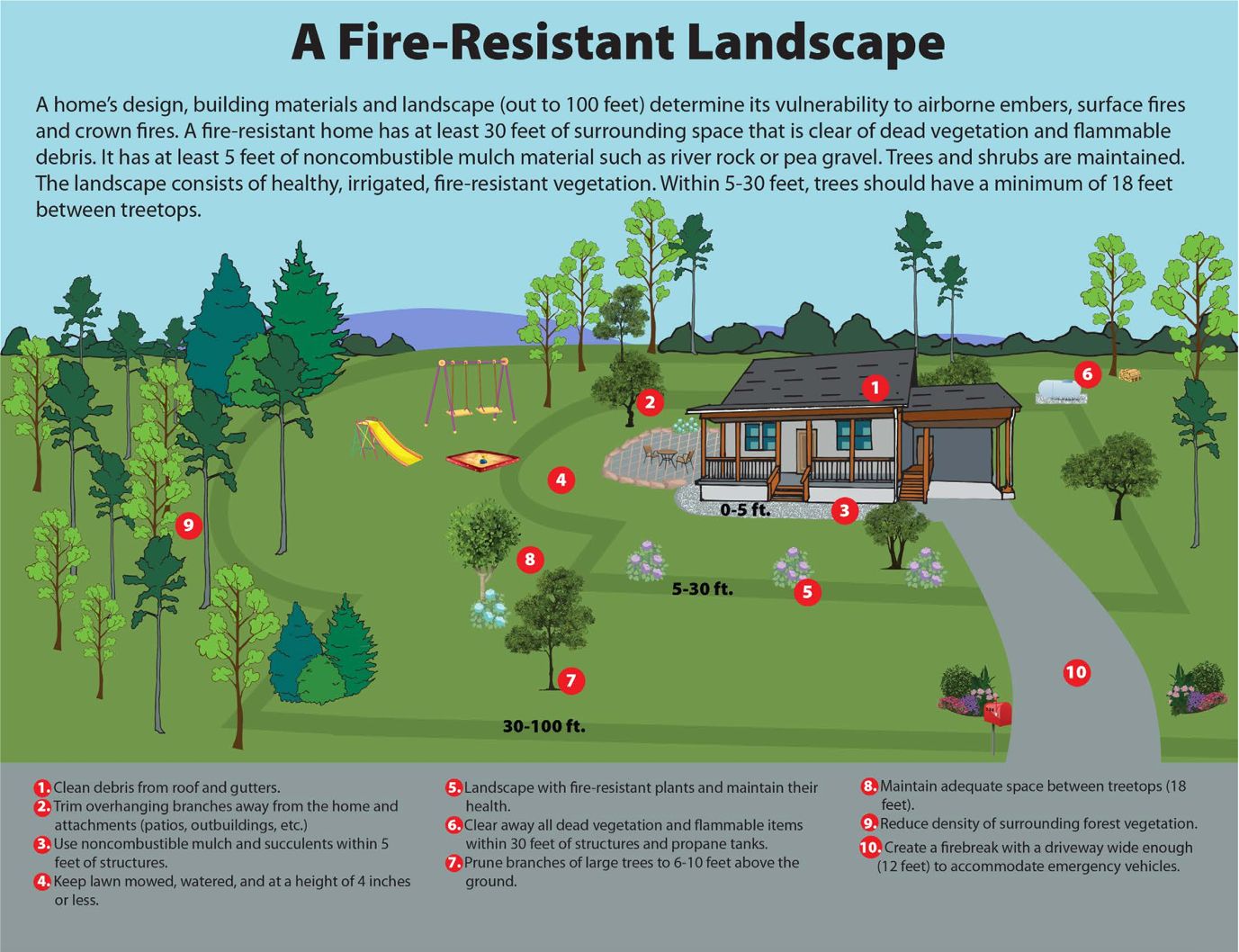 A Fire-Resistant Landscape

A home's design, building materials and landscape (out to 100 feet) determine its vulnerability to airborne embers, surface fires and crown fires. A fire-resistant home has at least 30 feet of surrounding space that is clear of dead vegetation and flammable debris. It has at least 5 feet of noncombustible mulch material such as river rock or pea gravel. Trees and shrubs are maintained. The landscape consists of healthy, irrigated, fire-resistant vegetation. Within 5-30 feet, trees should have a minimum of 18 feet between treetops.

1
2
6
4
3
0-5 ft.
9
8
5-30 ft.
5
7
10
30-100 ft.

1. Clean debris from roof and gutters.
2. Trim overhanging branches away from the home and attachments (patios, outbuildings, etc.)
3. Use noncombustible mulch and succulents within 5 feet of structures.
4. Keep lawn mowed, watered, and at a height of 4 inches or less.

5. Landscape with fire-resistant plants and maintain their health.
6. Clear away all dead vegetation and flammable items within 30 feet of structures and propane tanks.
7. Prune branches of large trees to 6-10 feet above the ground.

8. Maintain adequate space between treetops (18 feet).
9. Reduce density of surrounding forest vegetation.
10. Create a firebreak with a driveway wide enough (12 feet) to accommodate emergency vehicles.